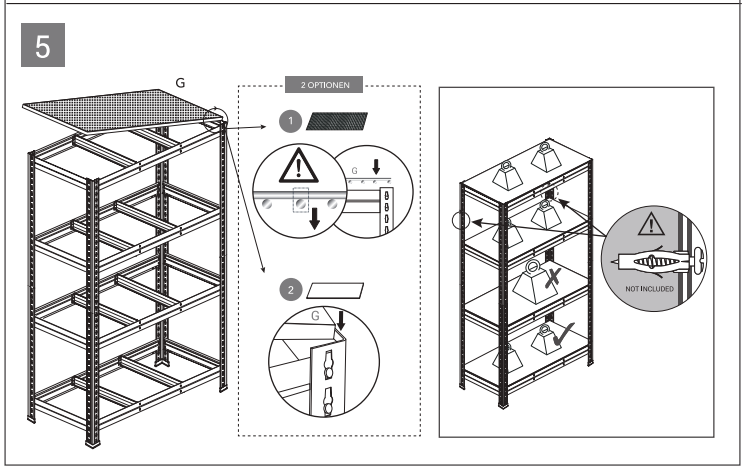 5

G

2 OPTIONEN

1

G

2

G

NOT INCLUDED